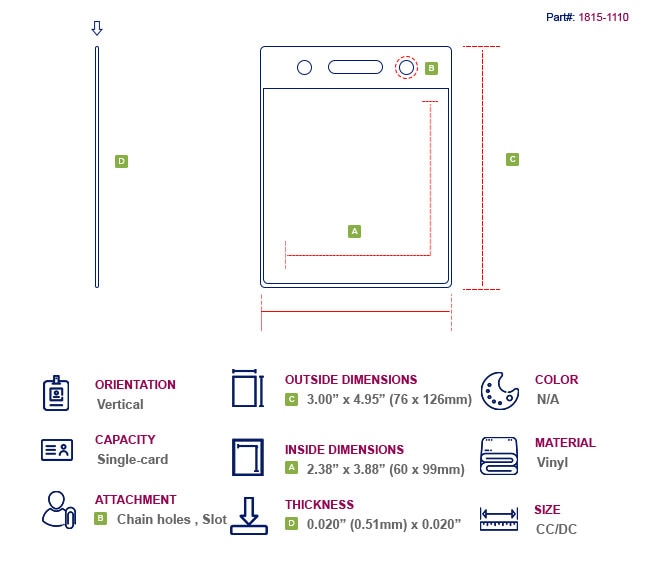 Part#: 1815-1110

B

D

C

A

ORIENTATION
Vertical

CAPACITY
Single-card

ATTACHMENT
B Chain holes , Slot

OUTSIDE DIMENSIONS
C 3.00” x 4.95” (76 x 126mm)

INSIDE DIMENSIONS
A 2.38” x 3.88” (60 x 99mm)

THICKNESS
D 0.020” (0.51mm) x 0.020”

COLOR
N/A

MATERIAL
Vinyl

SIZE
CC/DC