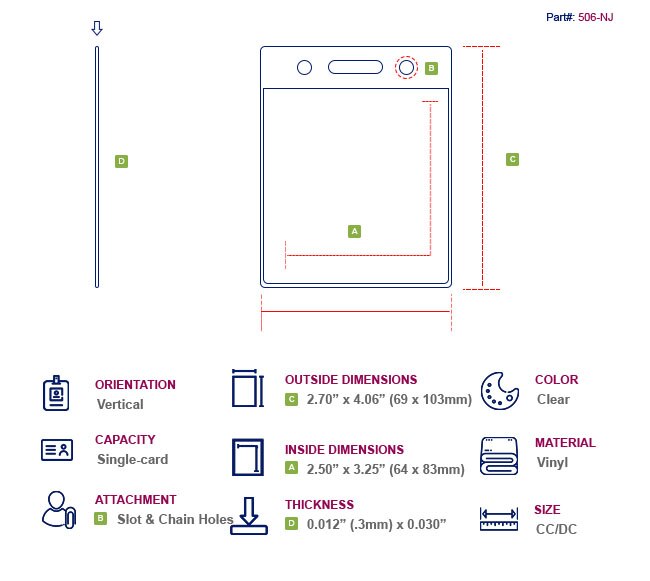 Part#: 506-NJ

B

D

C

A

ORIENTATION
Vertical

CAPACITY
Single-card

ATTACHMENT
B Slot & Chain Holes

OUTSIDE DIMENSIONS
C 2.70” x 4.06” (69 x 103mm)

INSIDE DIMENSIONS
A 2.50” x 3.25” (64 x 83mm)

THICKNESS
D 0.012” (.3mm) x 0.030”

COLOR
Clear

MATERIAL
Vinyl

SIZE
CC/DC