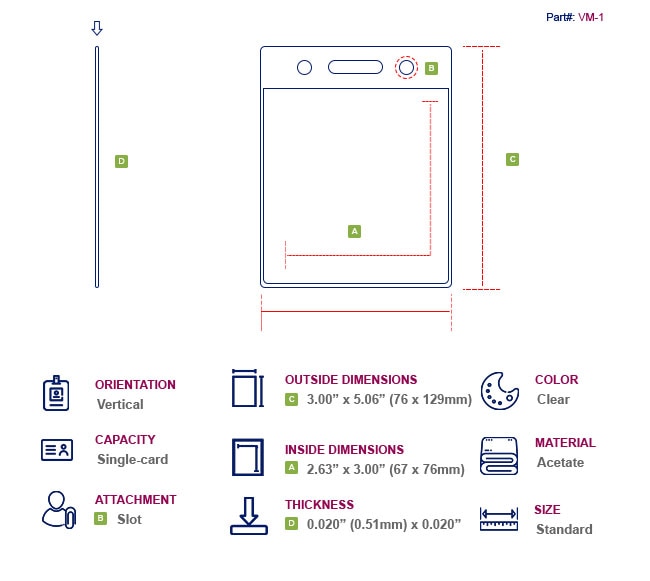 Part#: VM-1

D

B

C

A

ORIENTATION
Vertical

CAPACITY
Single-card

ATTACHMENT
B Slot

OUTSIDE DIMENSIONS
C 3.00” x 5.06” (76 x 129mm)

INSIDE DIMENSIONS
A 2.63” x 3.00” (67 x 76mm)

THICKNESS
D 0.020” (0.51mm) x 0.020”

COLOR
Clear

MATERIAL
Acetate

SIZE
Standard